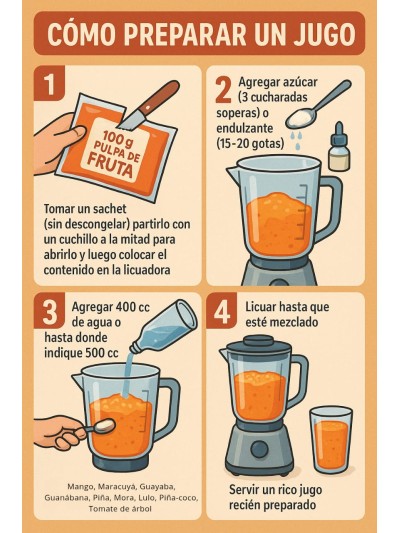 CÓMO PREPARAR UN JUGO

1

100 g PULPA DE FRUTA

Tomar un sachet (sin descongelar) partirlo con un cuchillo a la mitad para abrirlo y luego colocar el contenido en la licuadora

2

Agregar azúcar (3 cucharadas soperas) o endulzante (15-20 gotas)

3

Agregar 400 cc de agua o hasta donde indique 500 cc

Mango, Maracuyá, Guayaba, Guanábana, Piña, Mora, Lulo, Piña-coco, Tomate de árbol

4

Licuar hasta que esté mezclado

Servir un rico jugo recién preparado